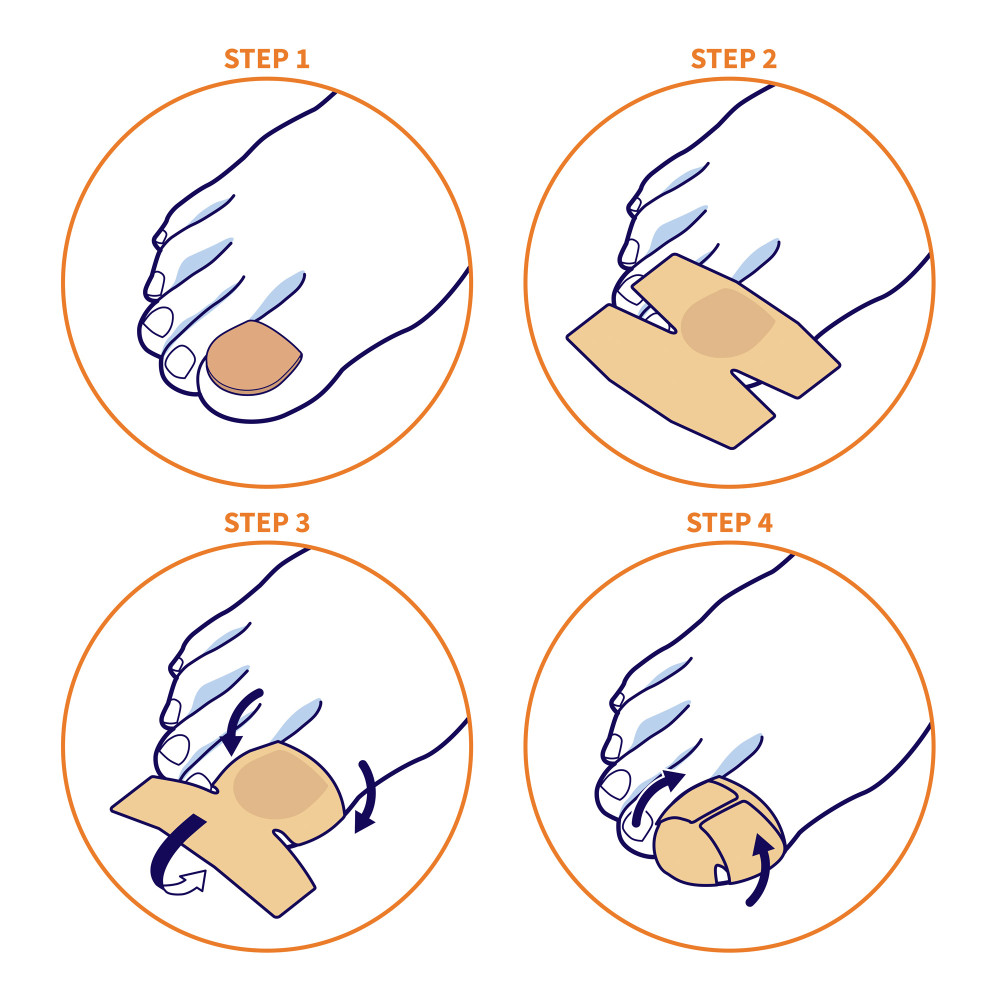 STEP 1

STEP 2

STEP 3

STEP 4