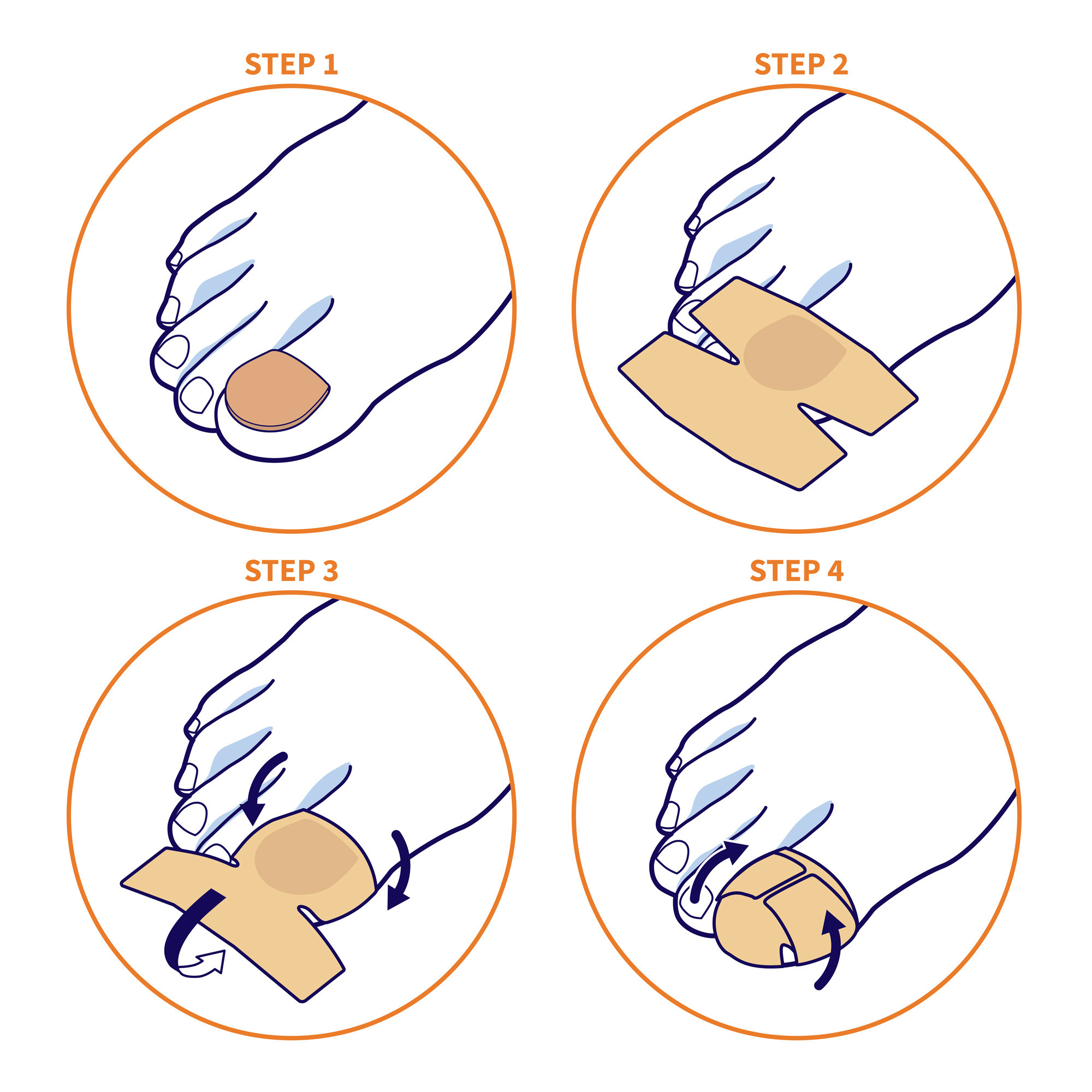 STEP 1

STEP 2

STEP 3

STEP 4