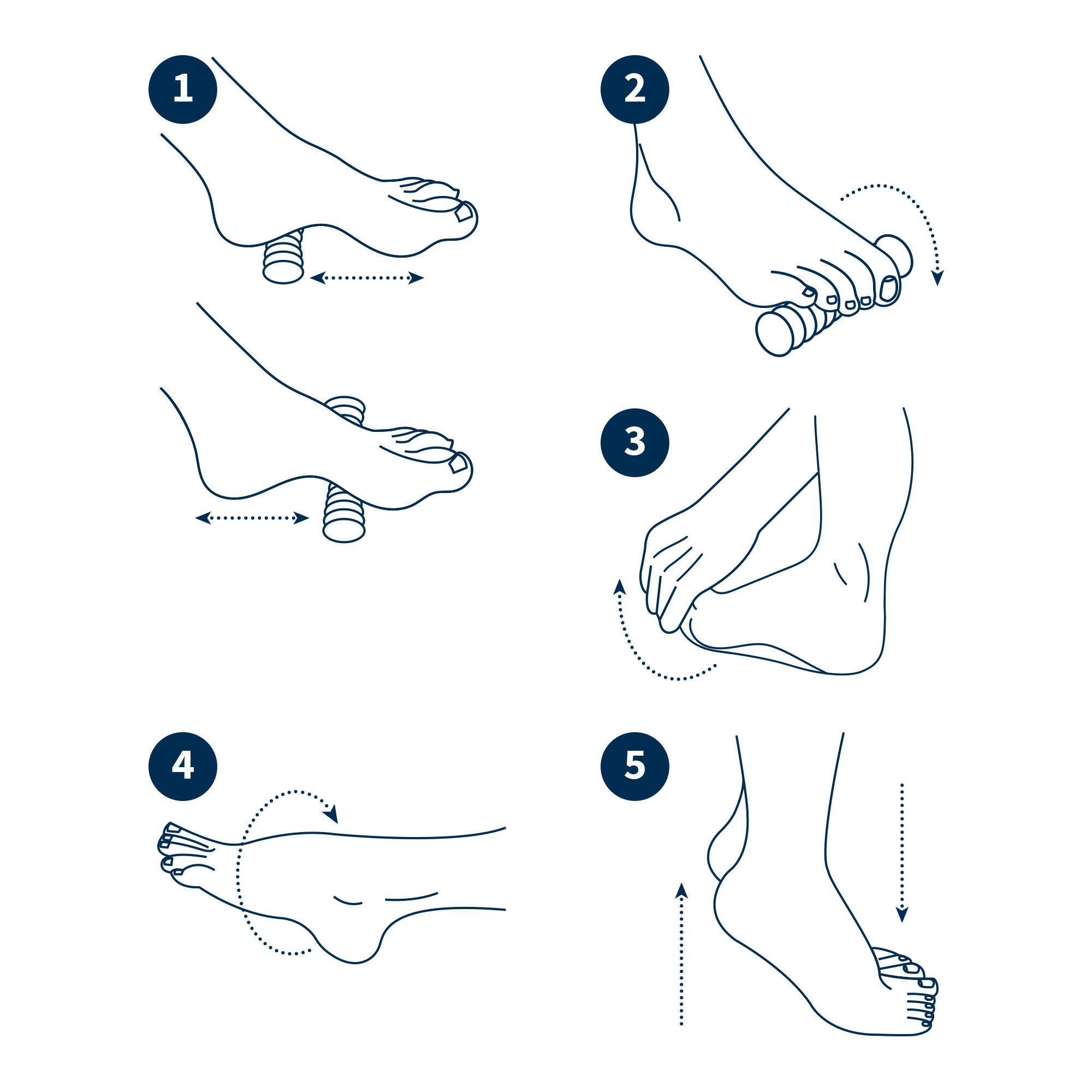 1

2

3

4

5