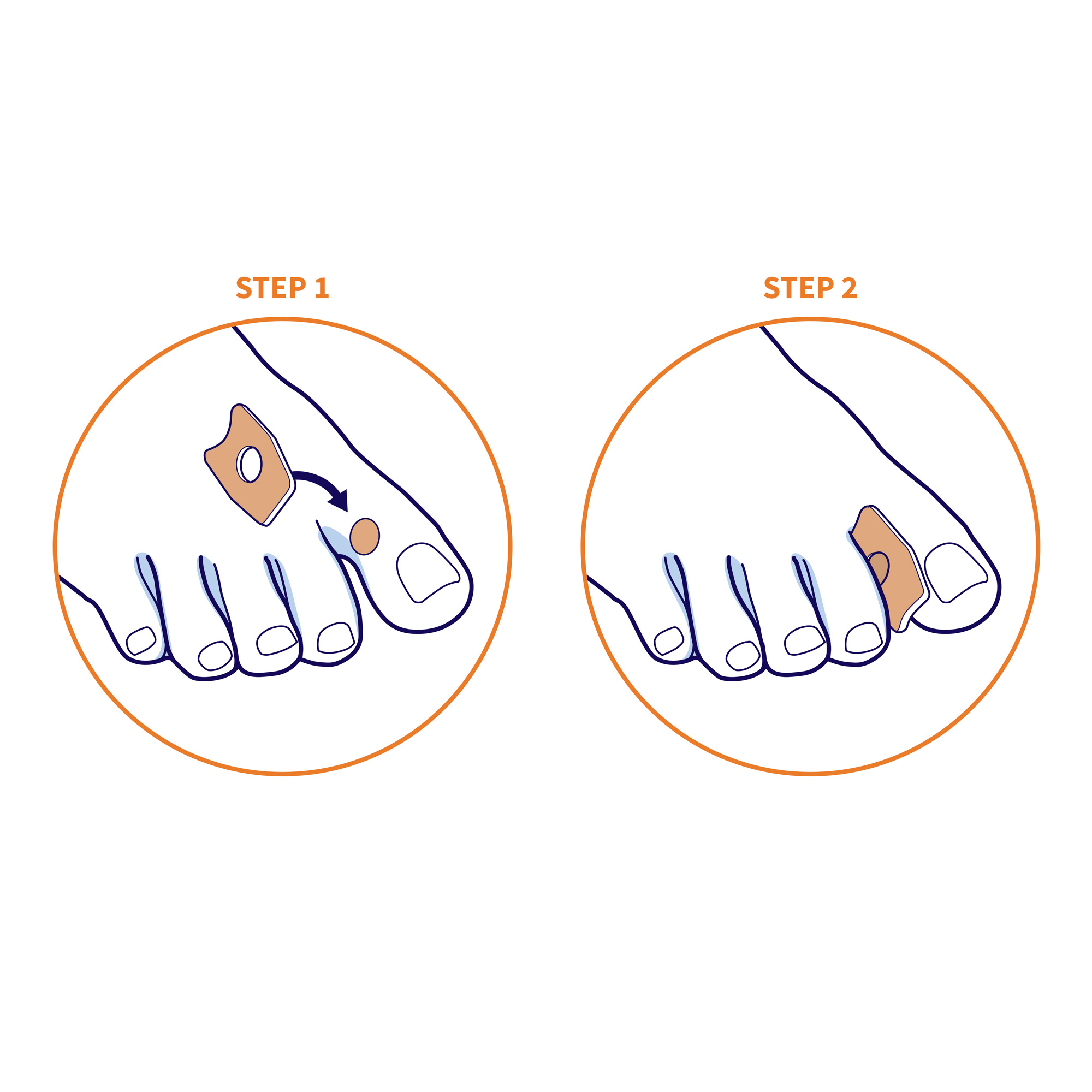 STEP 1

STEP 2